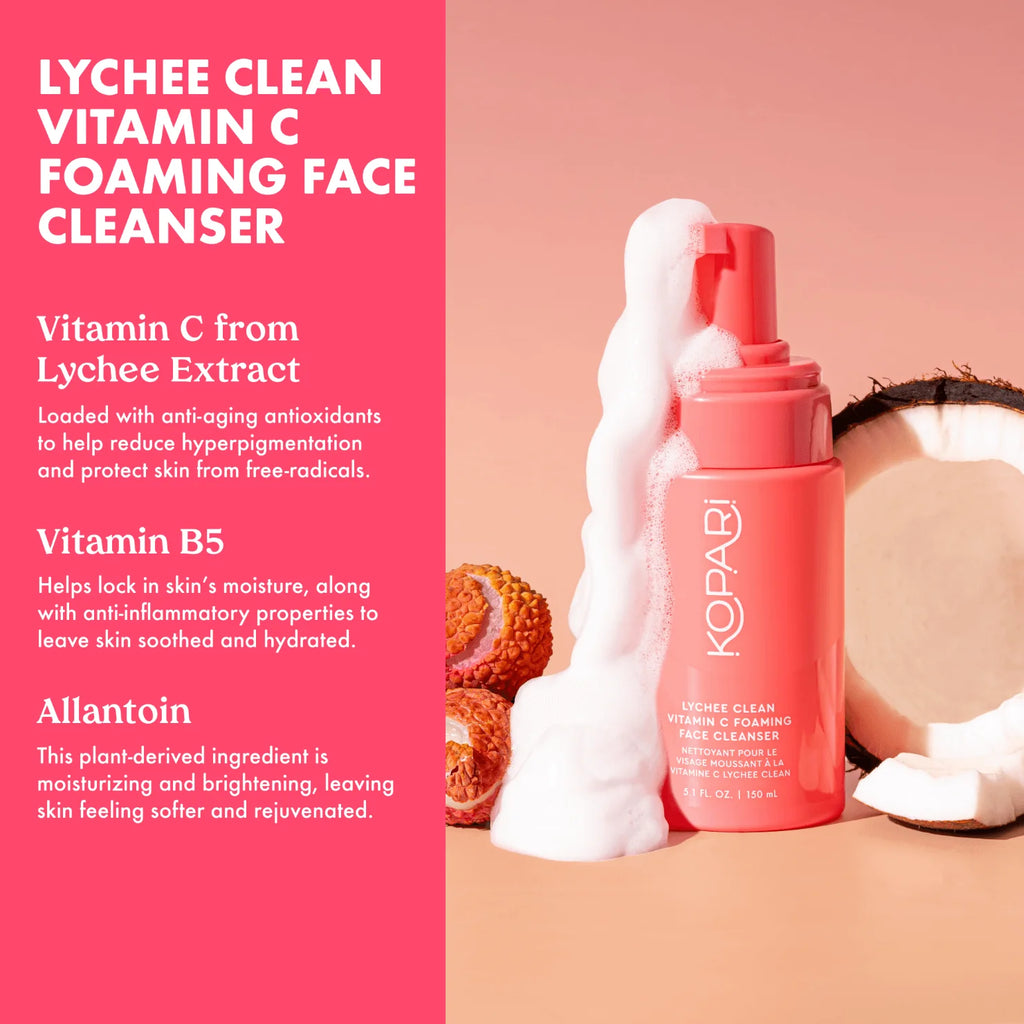 LYCHEE CLEAN VITAMIN C FOAMING FACE CLEANSER

Vitamin C from Lychee Extract

Loaded with anti-aging antioxidants to help reduce hyperpigmentation and protect skin from free-radicals.

Vitamin B5

Helps lock in skin's moisture, along with anti-inflammatory properties to leave skin soothed and hydrated.

Allantoin

This plant-derived ingredient is moisturizing and brightening, leaving skin feeling softer and rejuvenated.

KOPARI

LYCHEE CLEAN VITAMIN C FOAMING FACE CLEANSER

NETTOYANT POUR LE VISAGE MOUSSANT À LA VITAMINE C LYCHEE CLEAN

5.1 FL. OZ. | 150 mL