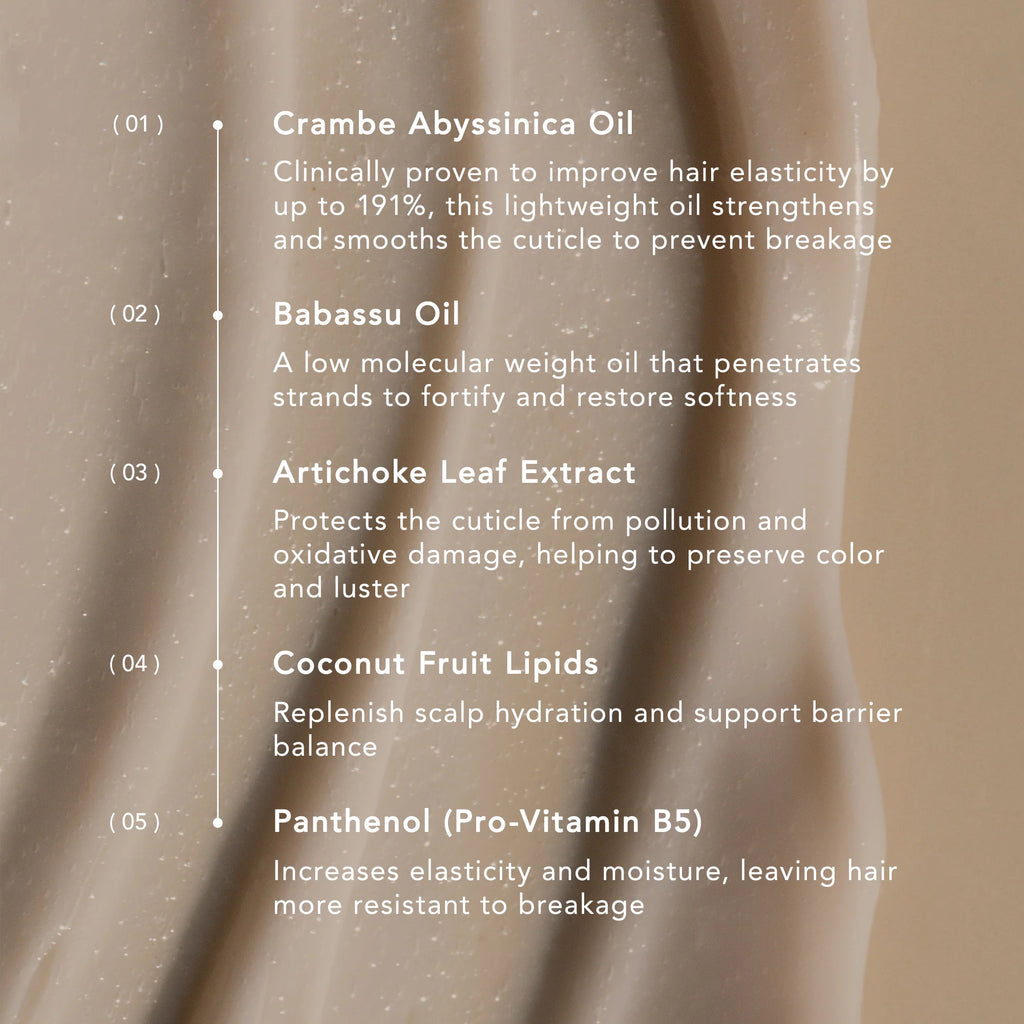 ( 01 )
Crambe Abyssinica Oil
Clinically proven to improve hair elasticity by up to 191%, this lightweight oil strengthens and smooths the cuticle to prevent breakage

( 02 )
Babassu Oil
A low molecular weight oil that penetrates strands to fortify and restore softness

( 03 )
Artichoke Leaf Extract
Protects the cuticle from pollution and oxidative damage, helping to preserve color and luster

( 04 )
Coconut Fruit Lipids
Replenish scalp hydration and support barrier balance

( 05 )
Panthenol (Pro-Vitamin B5)
Increases elasticity and moisture, leaving hair more resistant to breakage