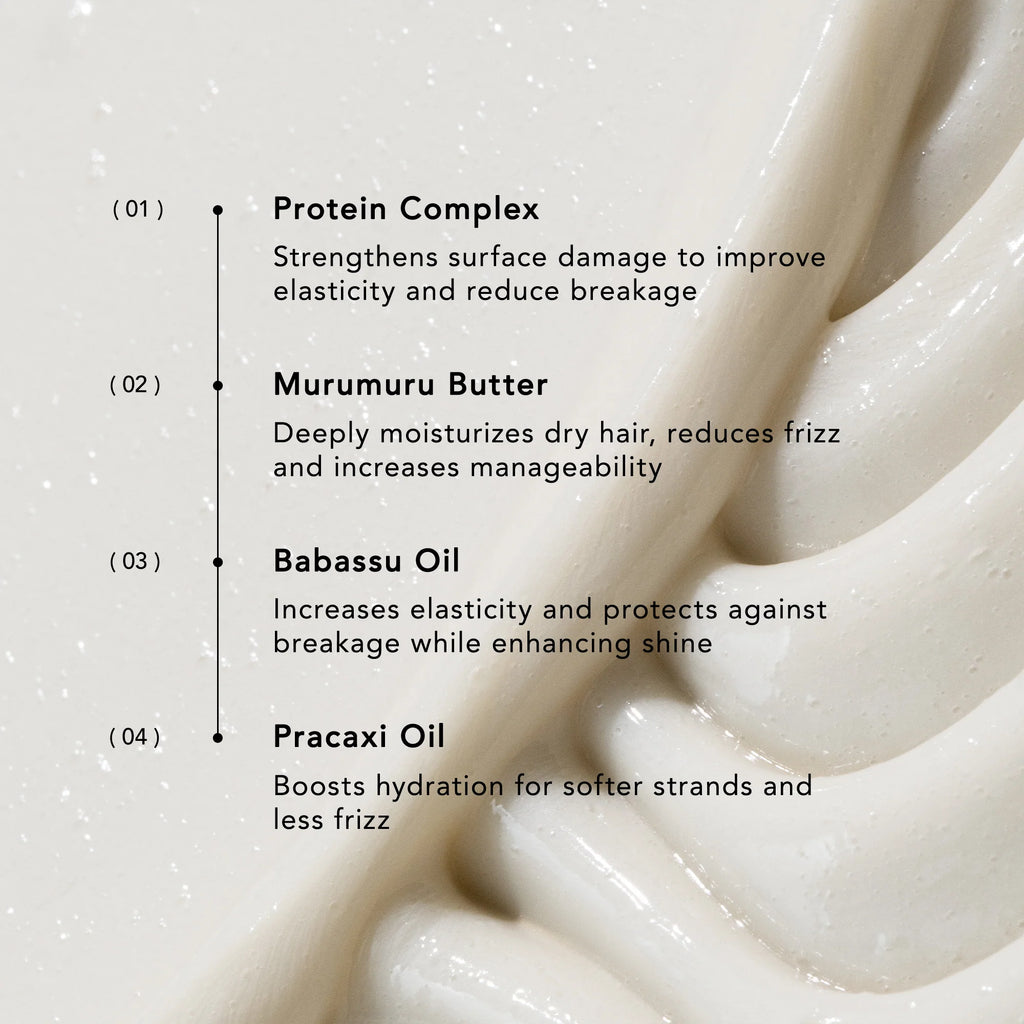 ( 01 )
Protein Complex
Strengthens surface damage to improve elasticity and reduce breakage

( 02 )
Murumuru Butter
Deeply moisturizes dry hair, reduces frizz and increases manageability

( 03 )
Babassu Oil
Increases elasticity and protects against breakage while enhancing shine

( 04 )
Pracaxi Oil
Boosts hydration for softer strands and less frizz